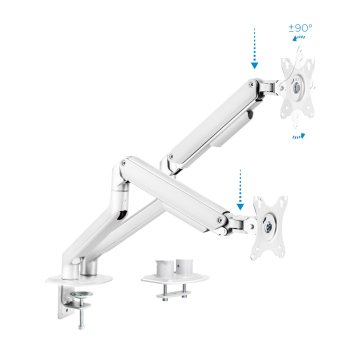 ±90°